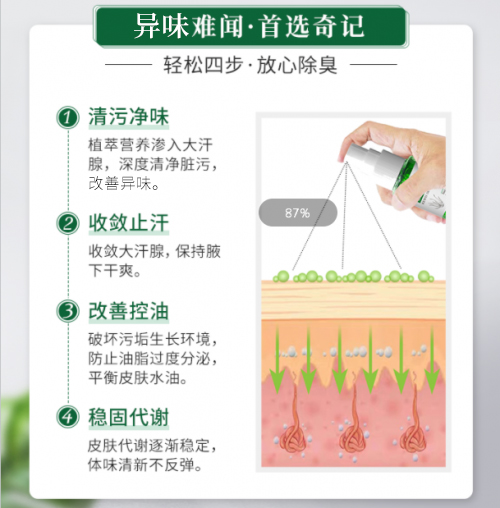 异味难闻·首选奇记

轻松四步·放心除臭

1 清污净味
植萃营养渗入大汗腺，深度清净脏污，改善异味。

2 收敛止汗
收敛大汗腺，保持腋下干爽。

3 改善控油
破坏污垢生长环境，防止油脂过度分泌，平衡皮肤水油。

4 稳固代谢
皮肤代谢逐渐稳定，体味清新不反弹。

87%